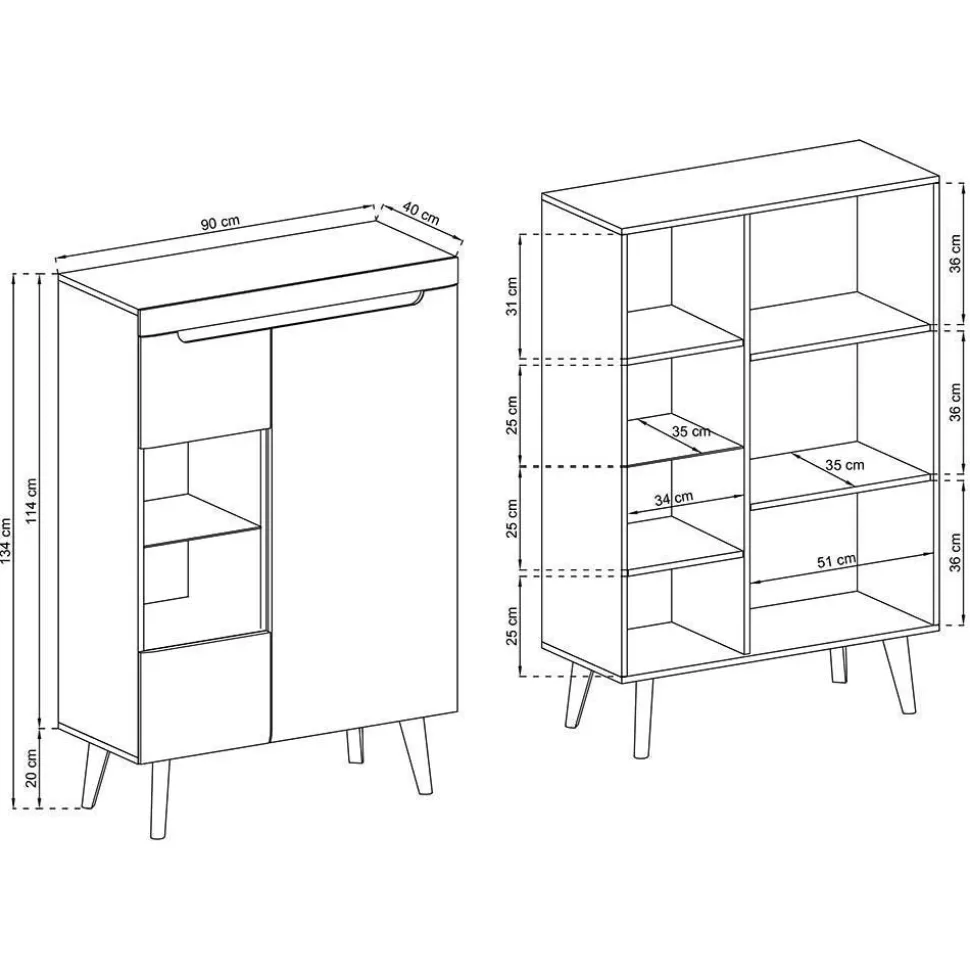 90 cm
40 cm
134 cm
114 cm
20 cm
31 cm
25 cm
25 cm
25 cm
35 cm
34 cm
35 cm
51 cm
36 cm
36 cm
36 cm