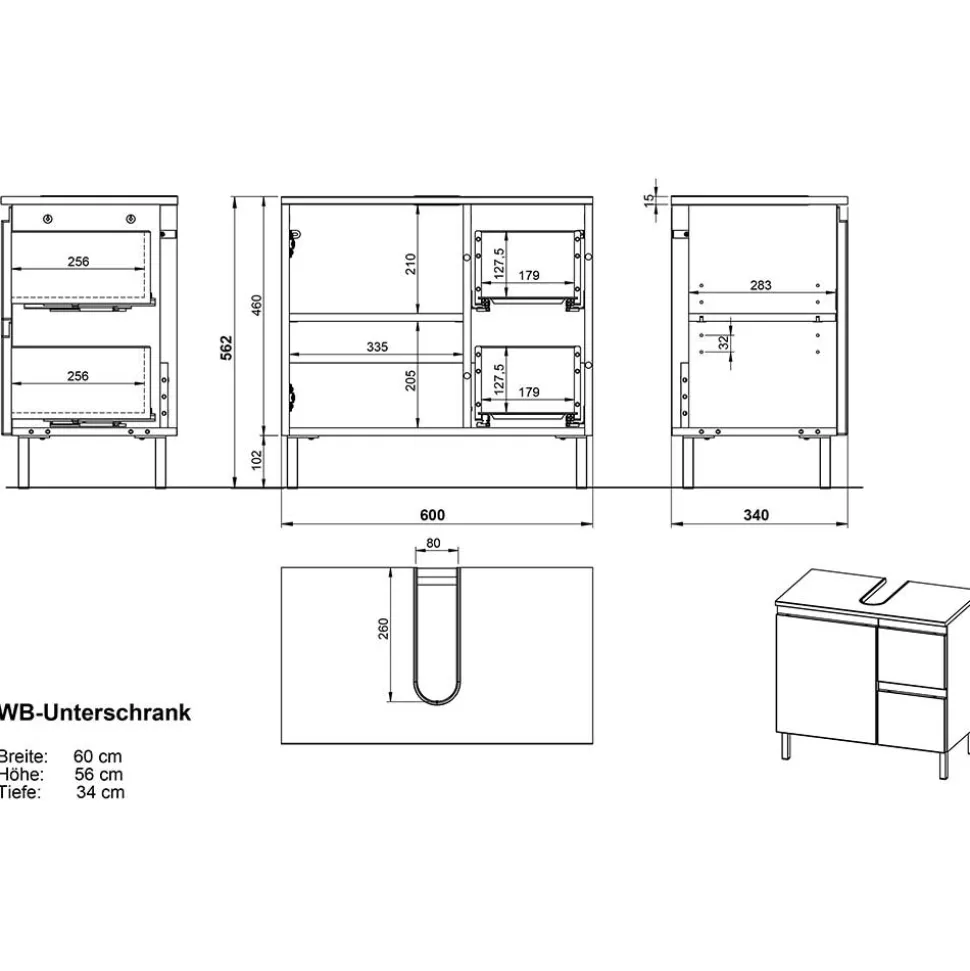 256

256

562

460

102

210

335

205

127,5

179

127,5

179

15

283

32

600

340

80

260

WB-Unterschrank

Breite: 60 cm
Höhe: 56 cm
Tiefe: 34 cm