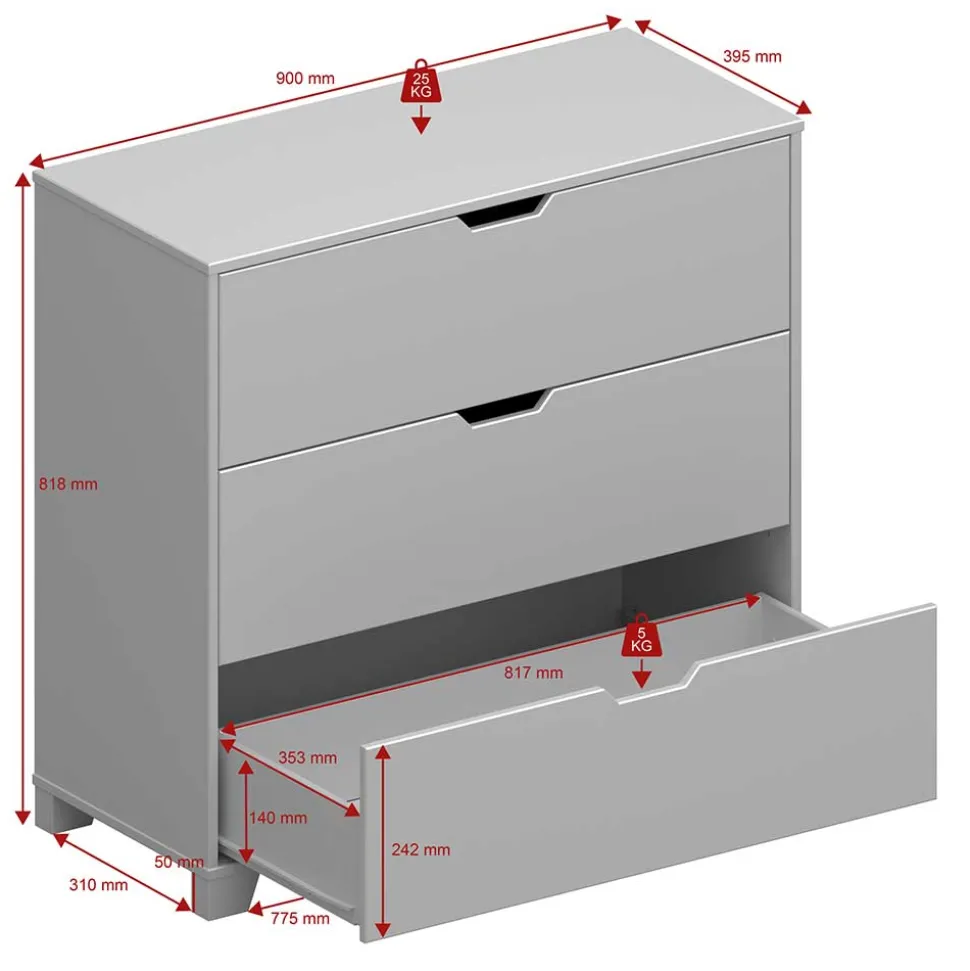 900 mm

25 KG

395 mm

818 mm

5 KG

817 mm

353 mm

140 mm

242 mm

50 mm

310 mm

775 mm