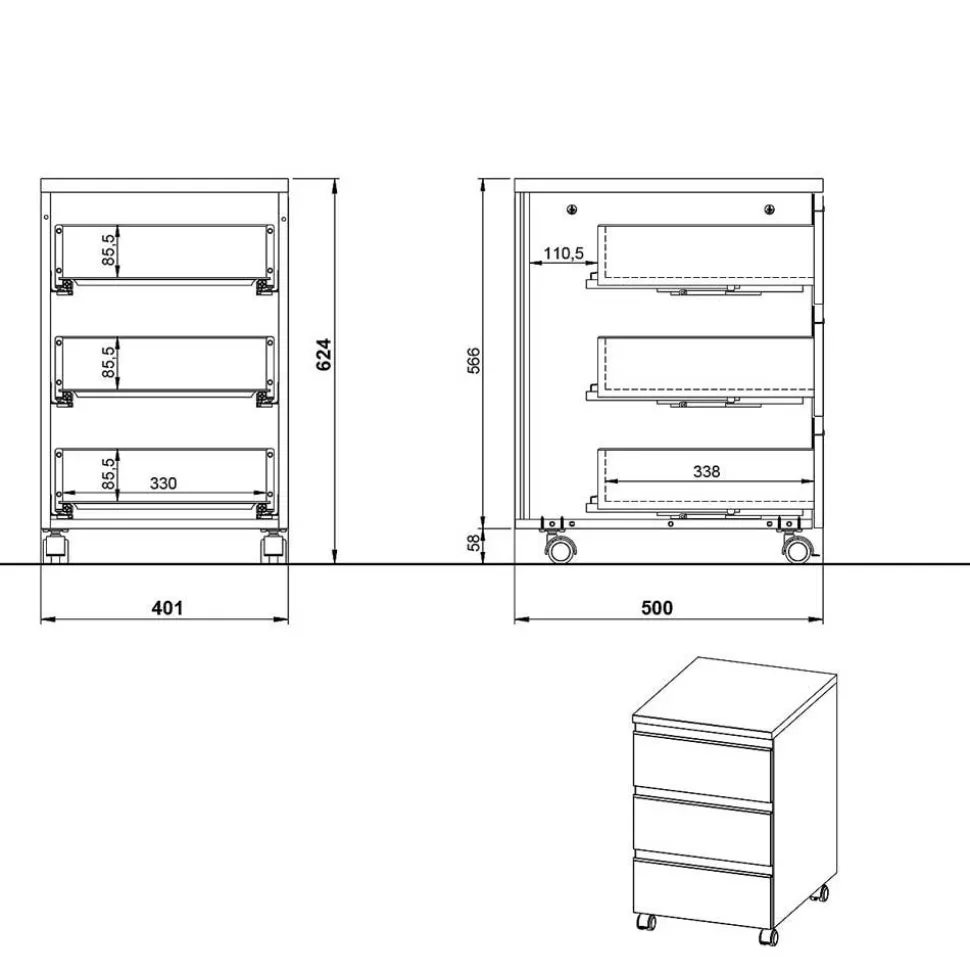 85,5

85,5

85,5

330

624

401

110,5

566

338

58

500